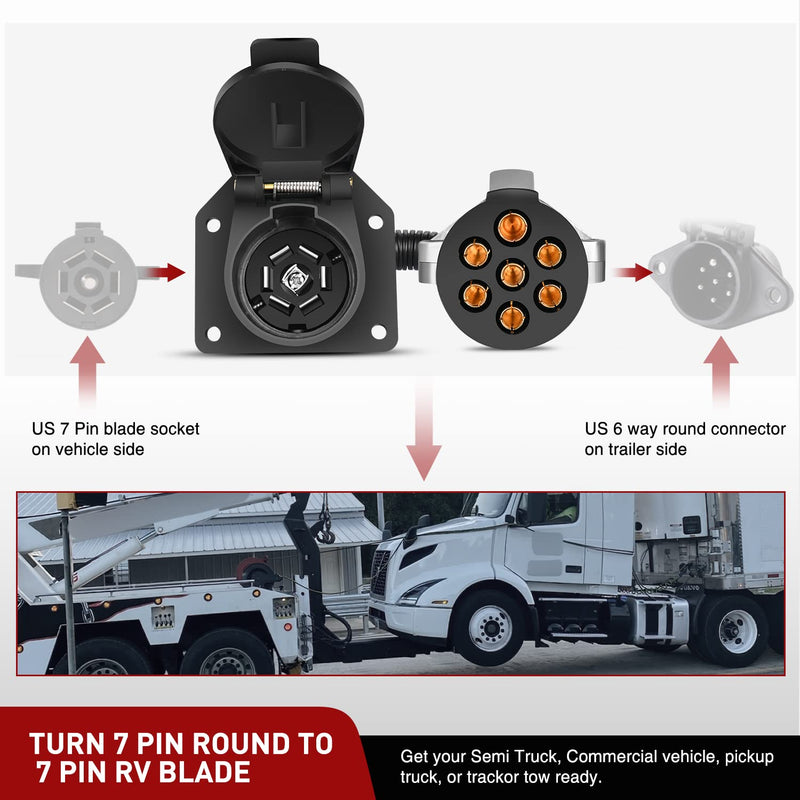 US 7 Pin blade socket on vehicle side

US 6 way round connector on trailer side

TURN 7 PIN ROUND TO 7 PIN RV BLADE

Get your Semi Truck, Commercial vehicle, pickup truck, or trackor tow ready.