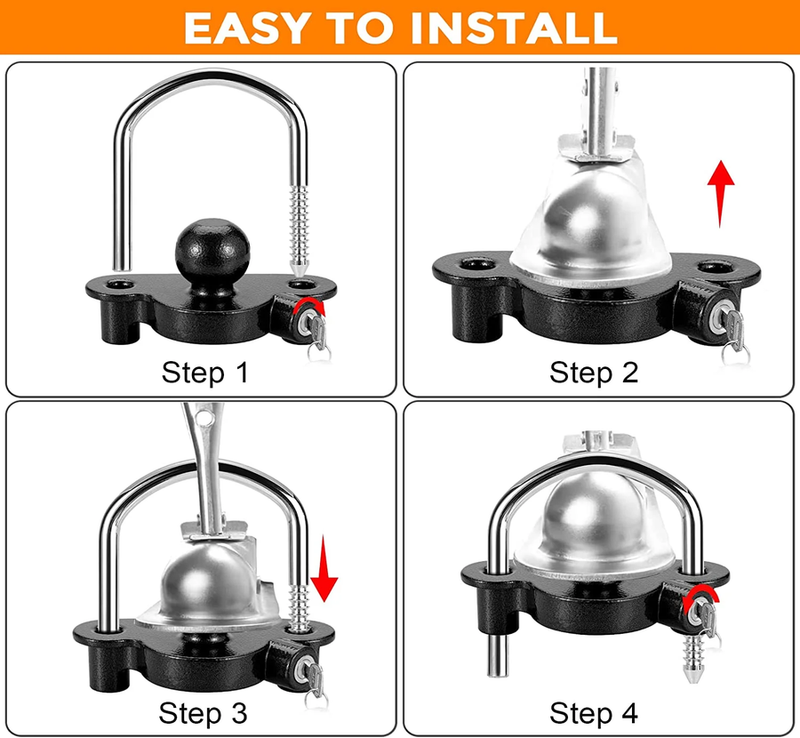 EASY TO INSTALL

Step 1

Step 2

Step 3

Step 4