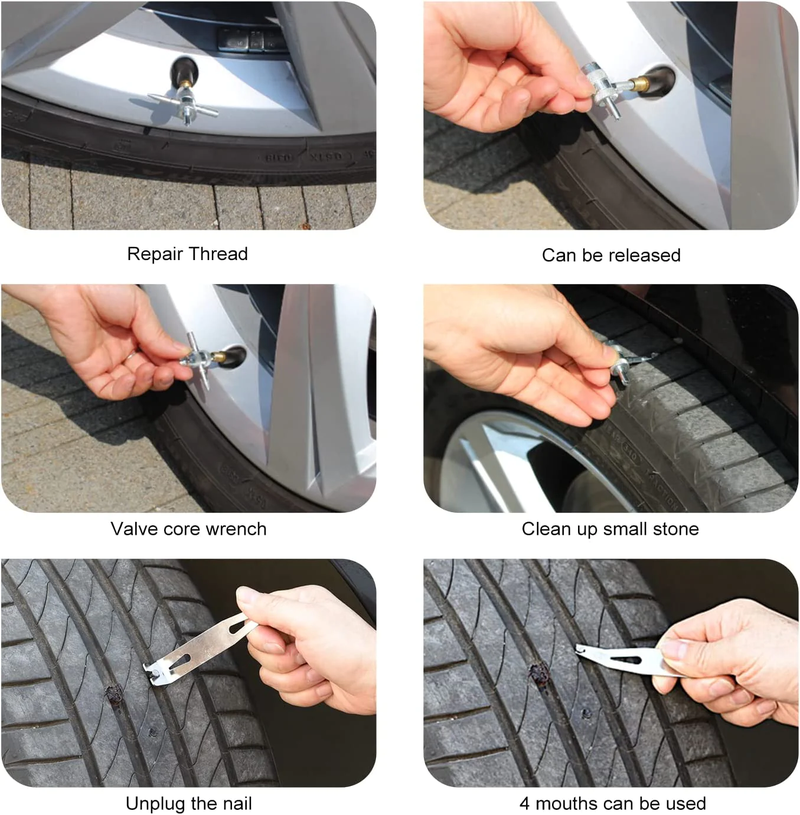 Repair Thread

Can be released

Valve core wrench

Clean up small stone

Unplug the nail

4 mouths can be used