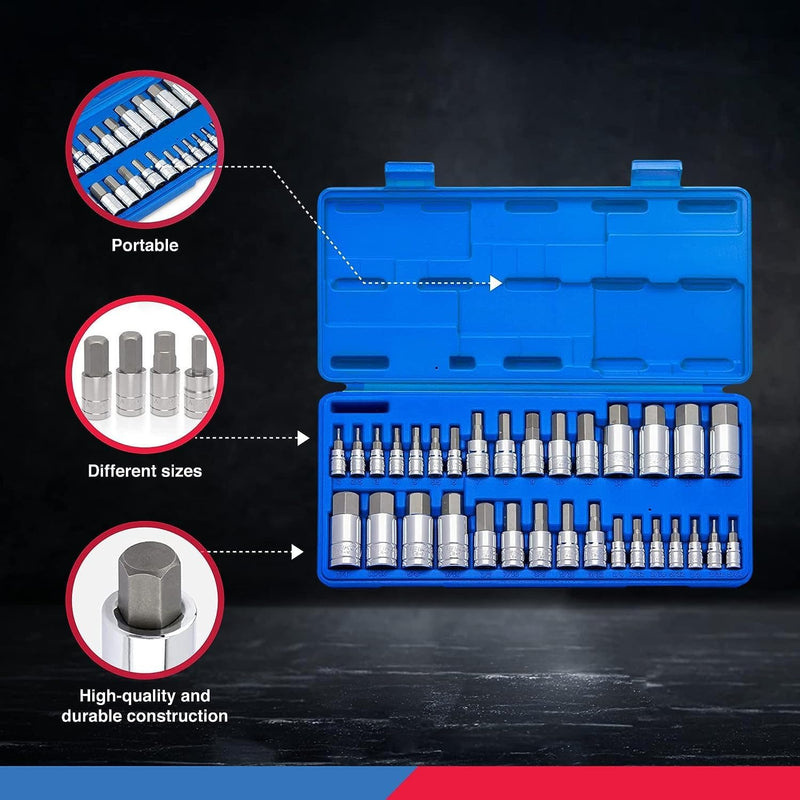 Portable

Different sizes

High-quality and durable construction