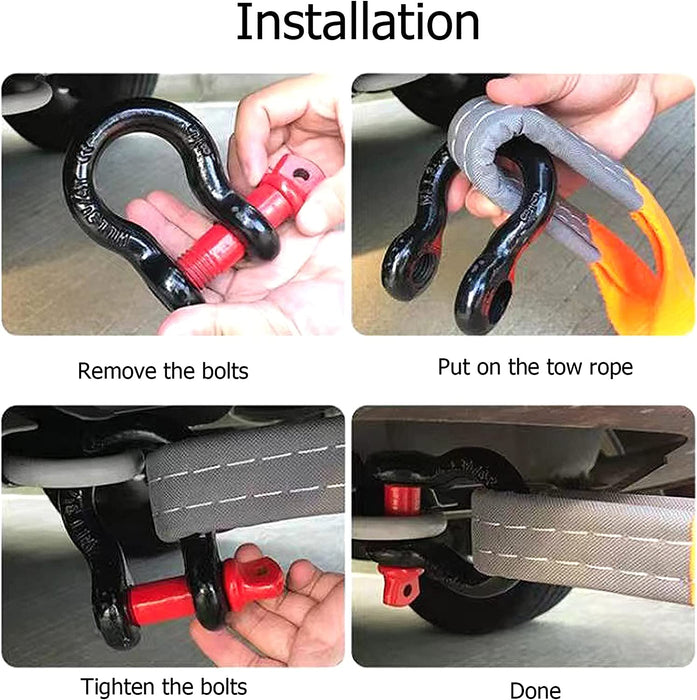 Installation

Remove the bolts

Put on the tow rope

Tighten the bolts

Done