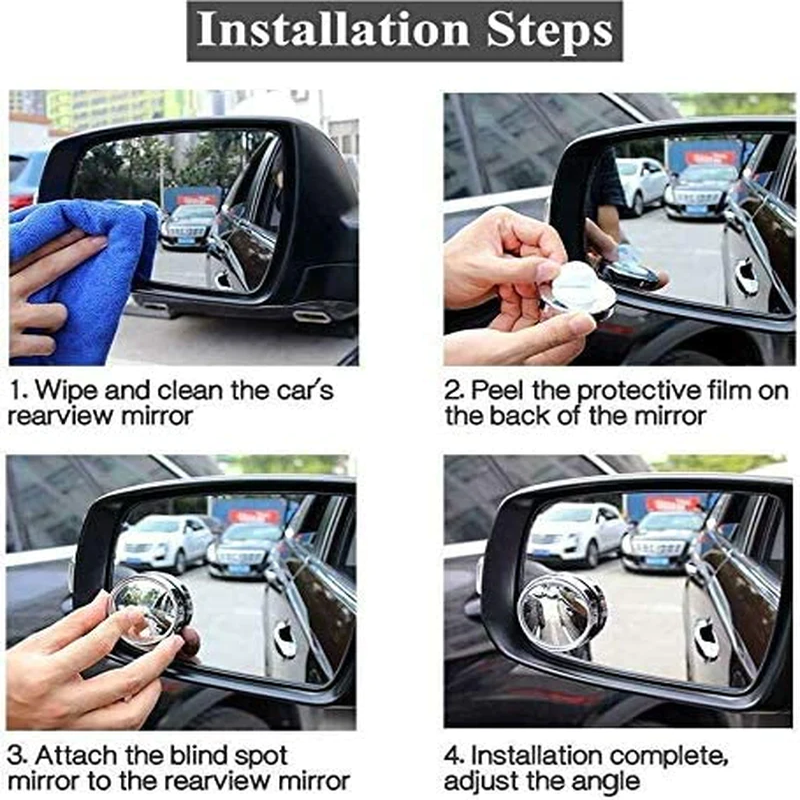 Installation Steps

1. Wipe and clean the car's rearview mirror

2. Peel the protective film on the back of the mirror

3. Attach the blind spot mirror to the rearview mirror

4. Installation complete, adjust the angle