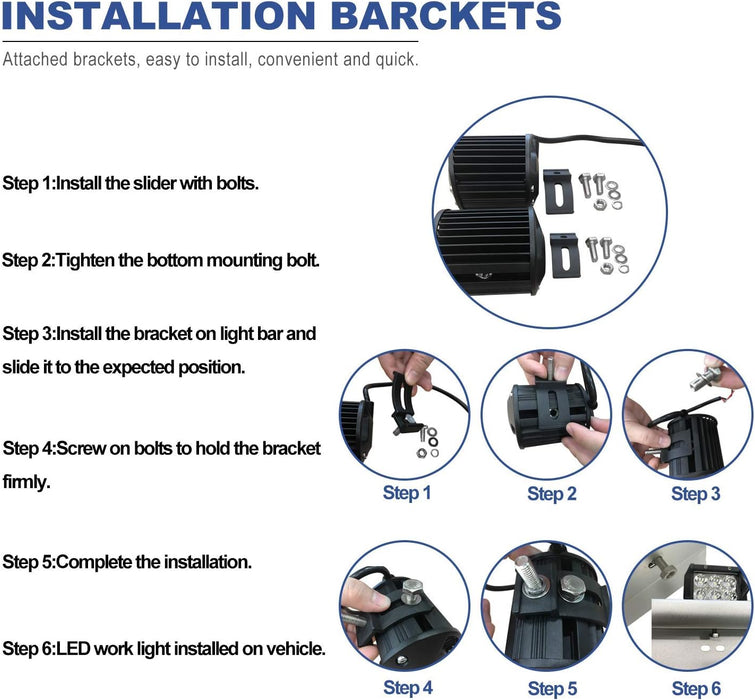 INSTALLATION BARCKETS

Attached brackets, easy to install, convenient and quick.

Step 1:Install the slider with bolts.

Step 2:Tighten the bottom mounting bolt.

Step 3:Install the bracket on light bar and slide it to the expected position.

Step 4:Screw on bolts to hold the bracket firmly.

Step 5:Complete the installation.

Step 6:LED work light installed on vehicle.

Step 1

Step 2

Step 3

Step 4

Step 5

Step 6