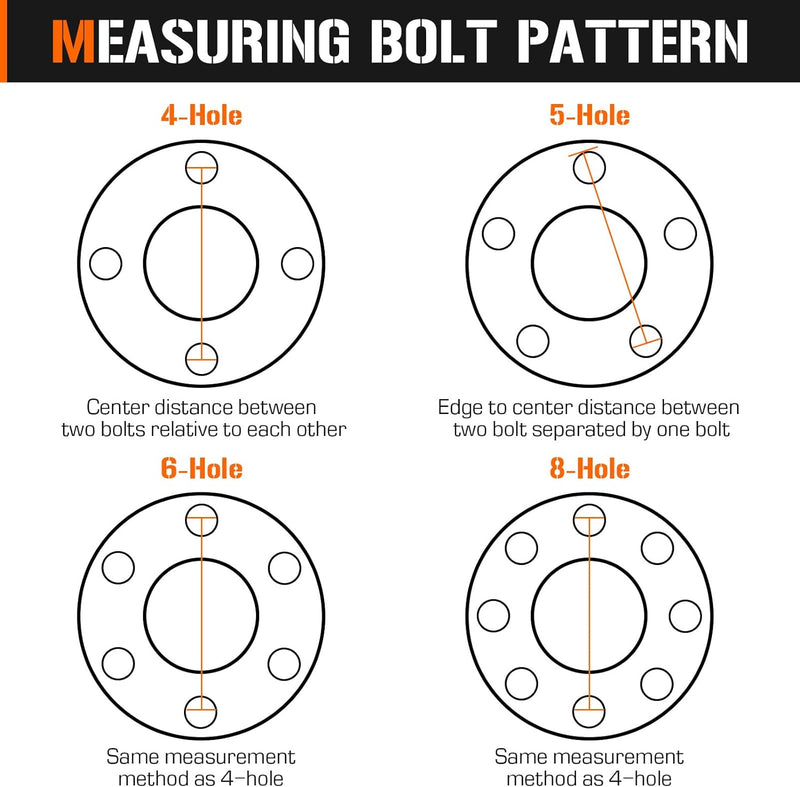 MEASURING BOLT PATTERN

4-Hole

Center distance between two bolts relative to each other

5-Hole

Edge to center distance between two bolt separated by one bolt

6-Hole

Same measurement method as 4-hole

8-Hole

Same measurement method as 4-hole