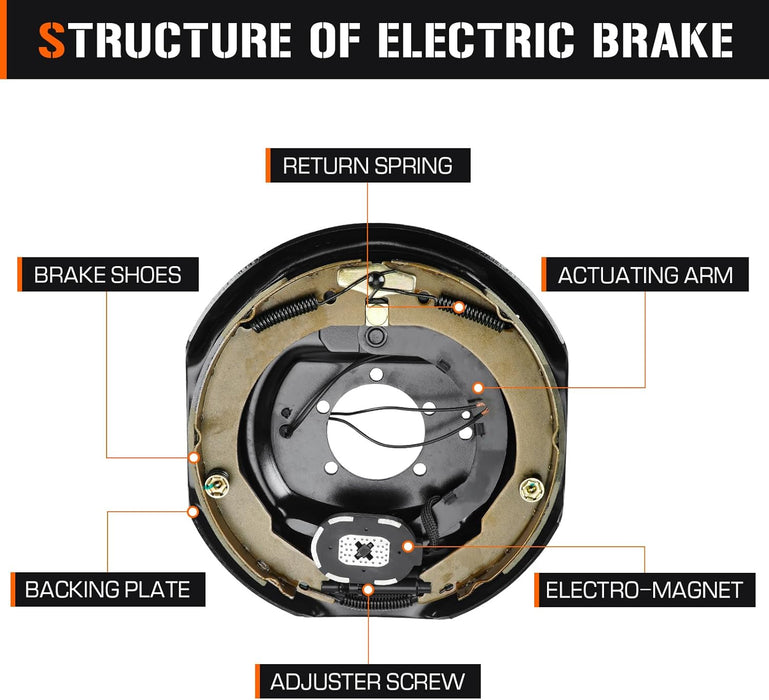 STRUCTURE OF ELECTRIC BRAKE

RETURN SPRING

BRAKE SHOES

ACTUATING ARM

BACKING PLATE

ELECTRO-MAGNET

ADJUSTER SCREW