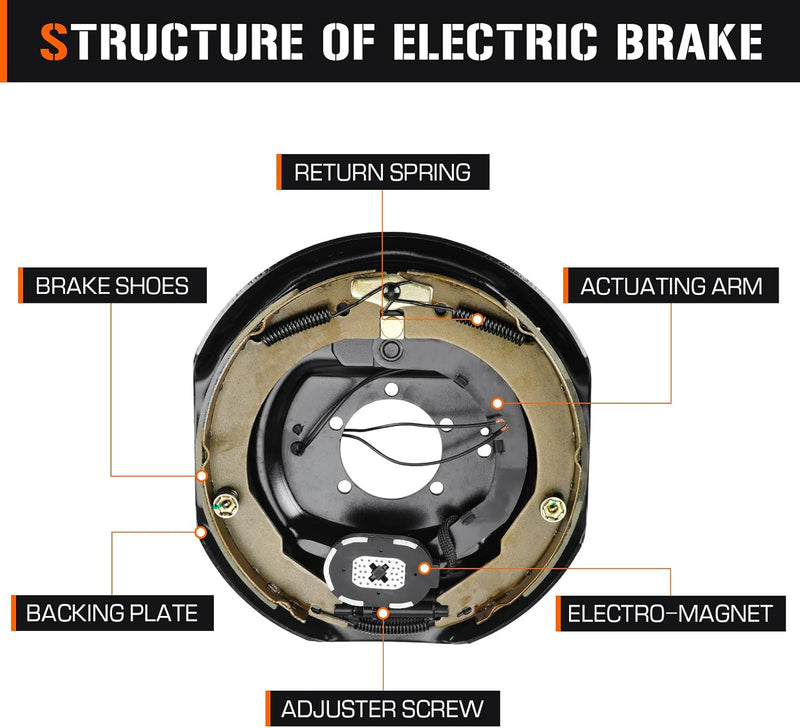 STRUCTURE OF ELECTRIC BRAKE

RETURN SPRING

BRAKE SHOES

ACTUATING ARM

BACKING PLATE

ELECTRO-MAGNET

ADJUSTER SCREW