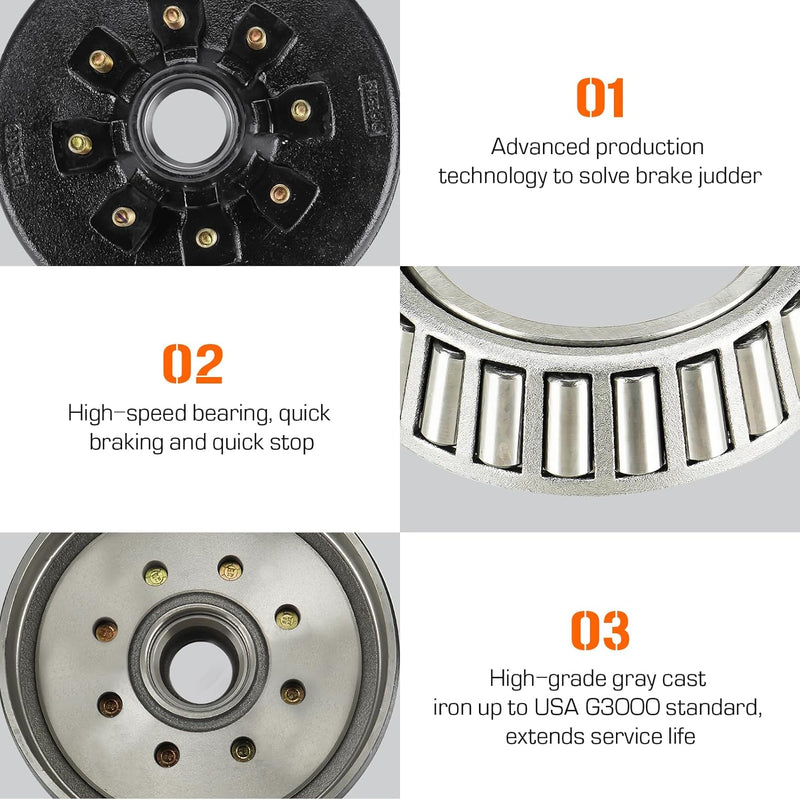 01

Advanced production technology to solve brake judder

02

High-speed bearing, quick braking and quick stop

03

High-grade gray cast iron up to USA G3000 standard, extends service life