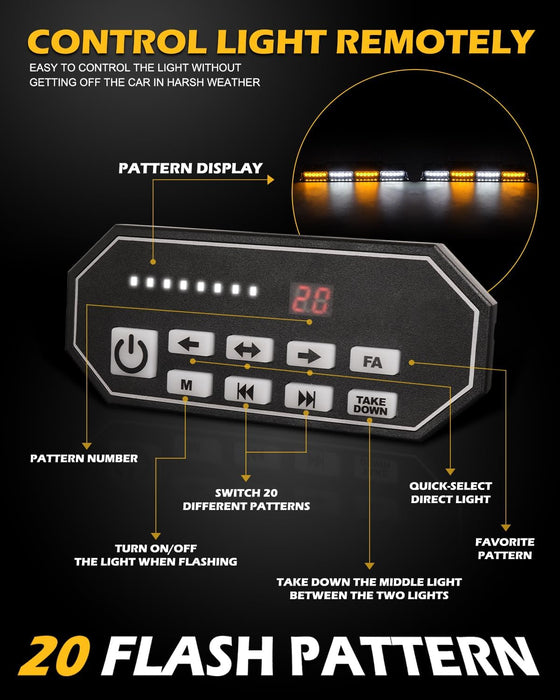 CONTROL LIGHT REMOTELY

EASY TO CONTROL THE LIGHT WITHOUT GETTING OFF THE CAR IN HARSH WEATHER

PATTERN DISPLAY

20

FA

M

TAKE DOWN

PATTERN NUMBER

SWITCH 20 DIFFERENT PATTERNS

QUICK-SELECT DIRECT LIGHT

TURN ON/OFF THE LIGHT WHEN FLASHING

FAVORITE PATTERN

TAKE DOWN THE MIDDLE LIGHT BETWEEN THE TWO LIGHTS

20 FLASH PATTERN