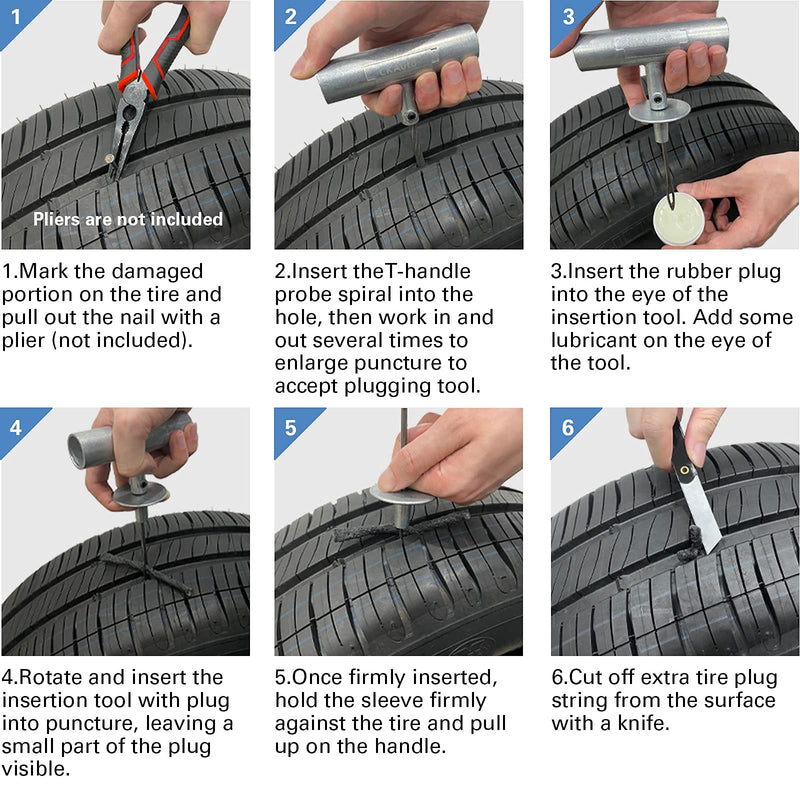 1

Pliers are not included

1.Mark the damaged portion on the tire and pull out the nail with a plier (not included).

2

2.Insert theT-handle probe spiral into the hole, then work in and out several times to enlarge puncture to accept plugging tool.

3

3.Insert the rubber plug into the eye of the insertion tool. Add some lubricant on the eye of the tool.

4

4.Rotate and insert the insertion tool with plug into puncture, leaving a small part of the plug visible.

5

5.Once firmly inserted, hold the sleeve firmly against the tire and pull up on the handle.

6

6.Cut off extra tire plug string from the surface with a knife.