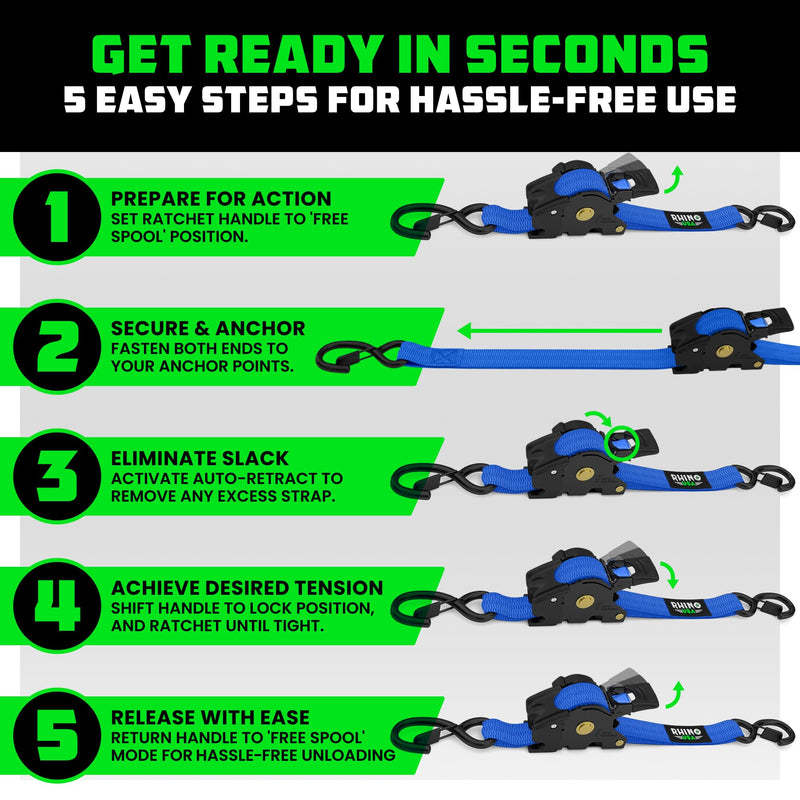 GET READY IN SECONDS
5 EASY STEPS FOR HASSLE-FREE USE

1
PREPARE FOR ACTION
SET RATCHET HANDLE TO 'FREE SPOOL' POSITION.

RHINO USA

2
SECURE & ANCHOR
FASTEN BOTH ENDS TO YOUR ANCHOR POINTS.

3
ELIMINATE SLACK
ACTIVATE AUTO-RETRACT TO REMOVE ANY EXCESS STRAP.

RHINO USA

4
ACHIEVE DESIRED TENSION
SHIFT HANDLE TO LOCK POSITION, AND RATCHET UNTIL TIGHT.

RHINO USA

5
RELEASE WITH EASE
RETURN HANDLE TO 'FREE SPOOL' MODE FOR HASSLE-FREE UNLOADING

RHINO USA