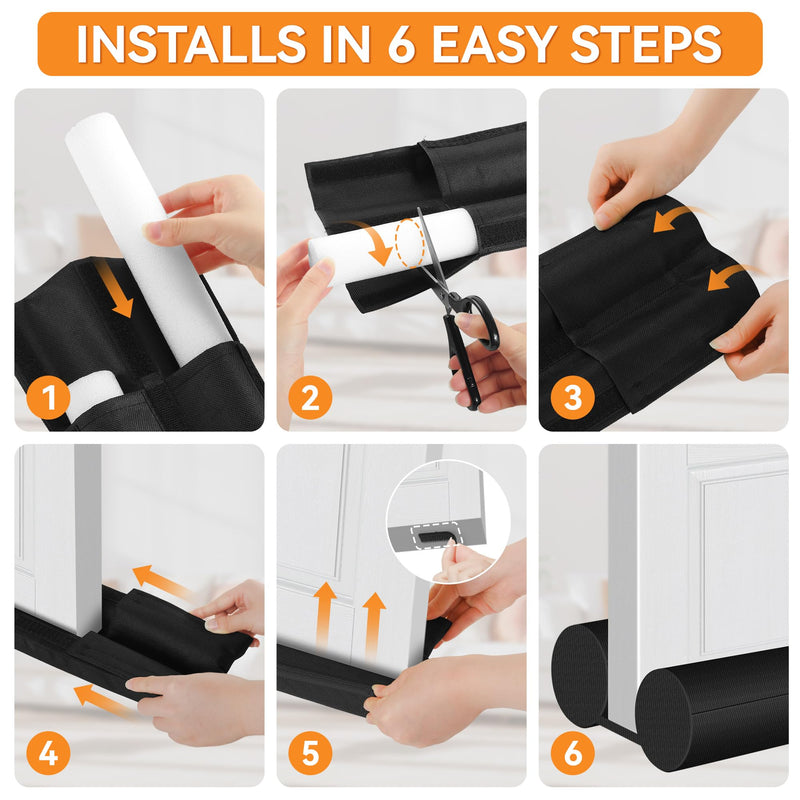 INSTALLS IN 6 EASY STEPS

1

2

3

4

5

6