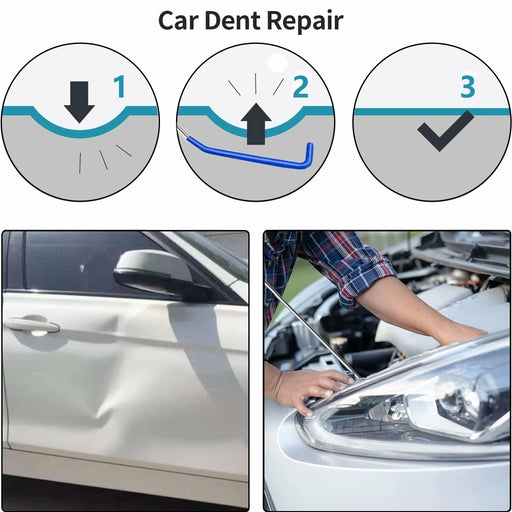 Car Dent Repair

1

2

3