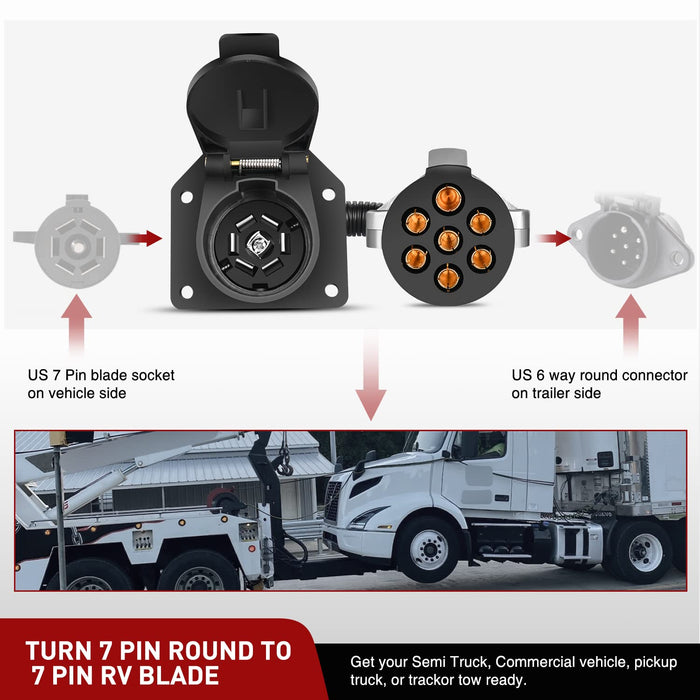 US 7 Pin blade socket on vehicle side

US 6 way round connector on trailer side

TURN 7 PIN ROUND TO 7 PIN RV BLADE

Get your Semi Truck, Commercial vehicle, pickup truck, or trackor tow ready.