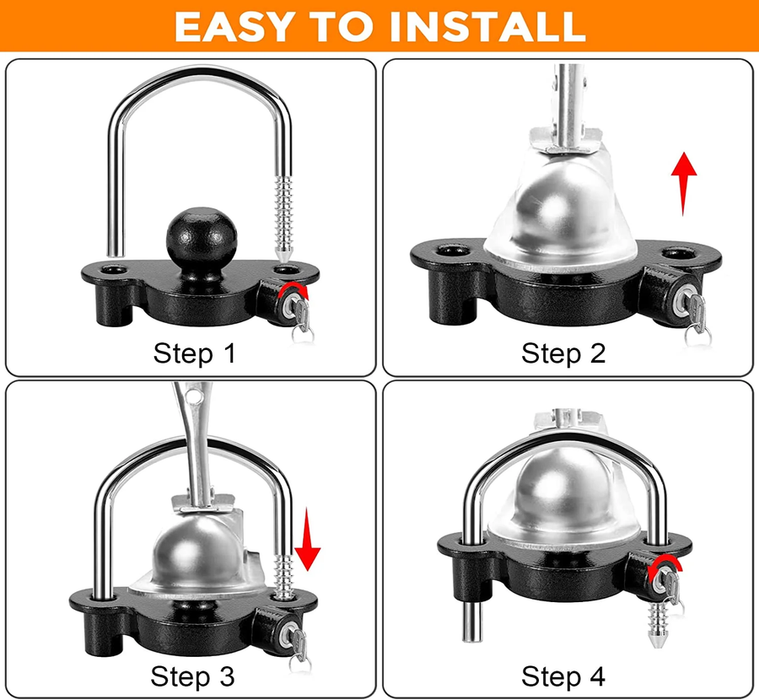 EASY TO INSTALL

Step 1

Step 2

Step 3

Step 4