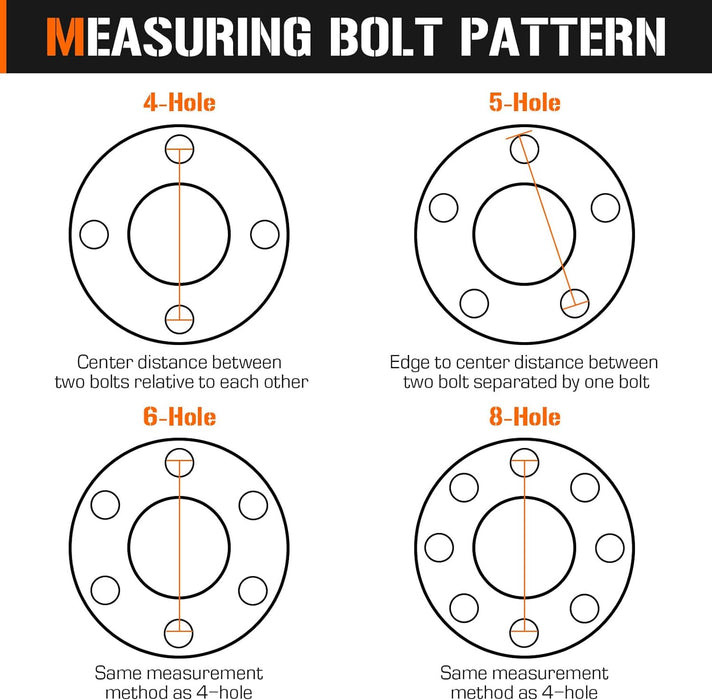 MEASURING BOLT PATTERN

4-Hole

Center distance between two bolts relative to each other

5-Hole

Edge to center distance between two bolt separated by one bolt

6-Hole

Same measurement method as 4-hole

8-Hole

Same measurement method as 4-hole