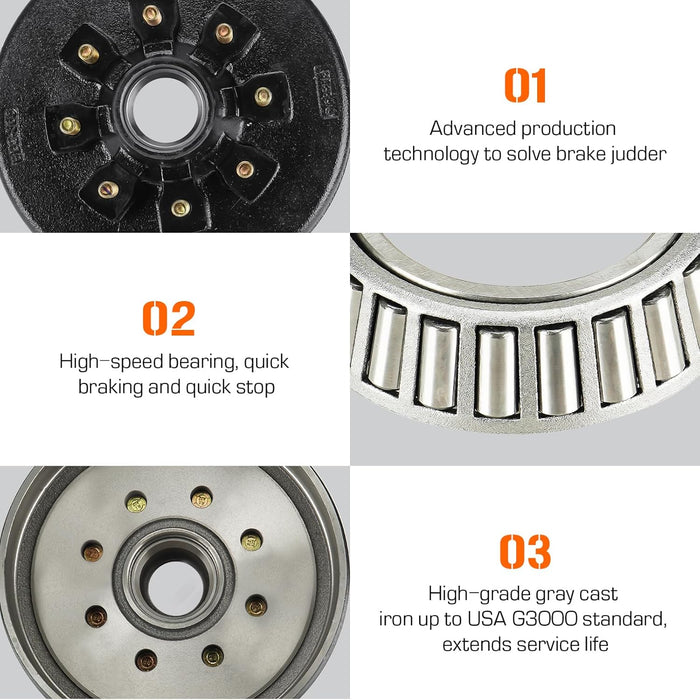 01

Advanced production technology to solve brake judder

02

High-speed bearing, quick braking and quick stop

03

High-grade gray cast iron up to USA G3000 standard, extends service life